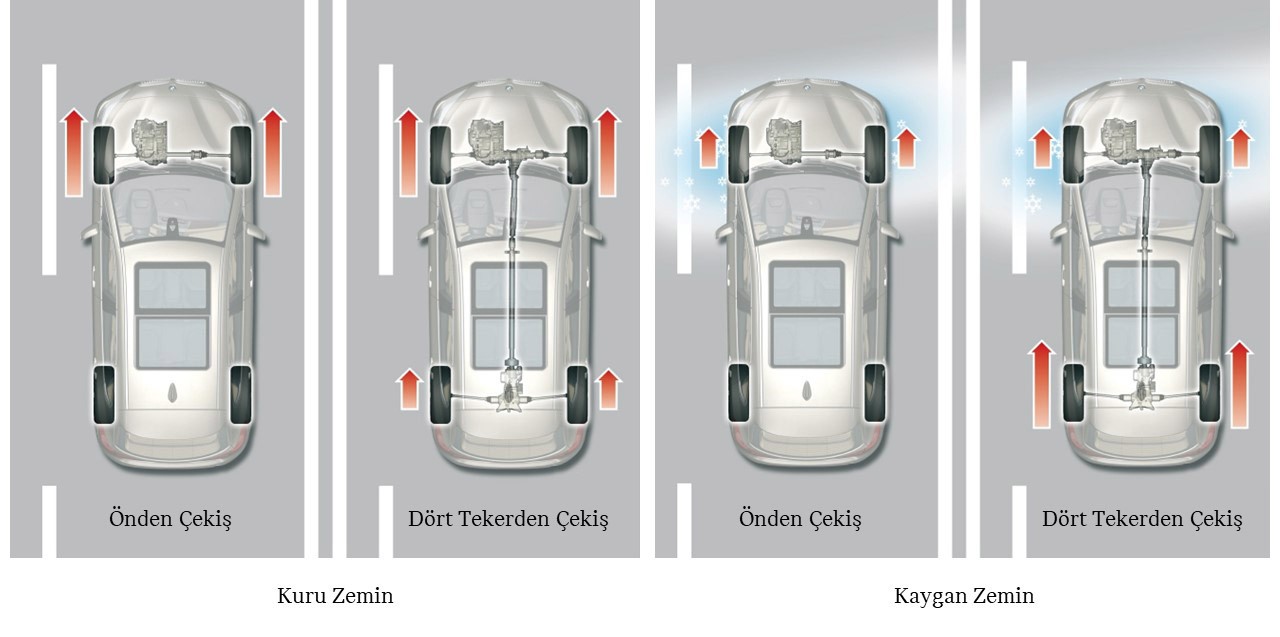 Önden Çekiş

Dört Tekerden Çekiş

Önden Çekiş

Dört Tekerden Çekiş

Kuru Zemin

Kaygan Zemin